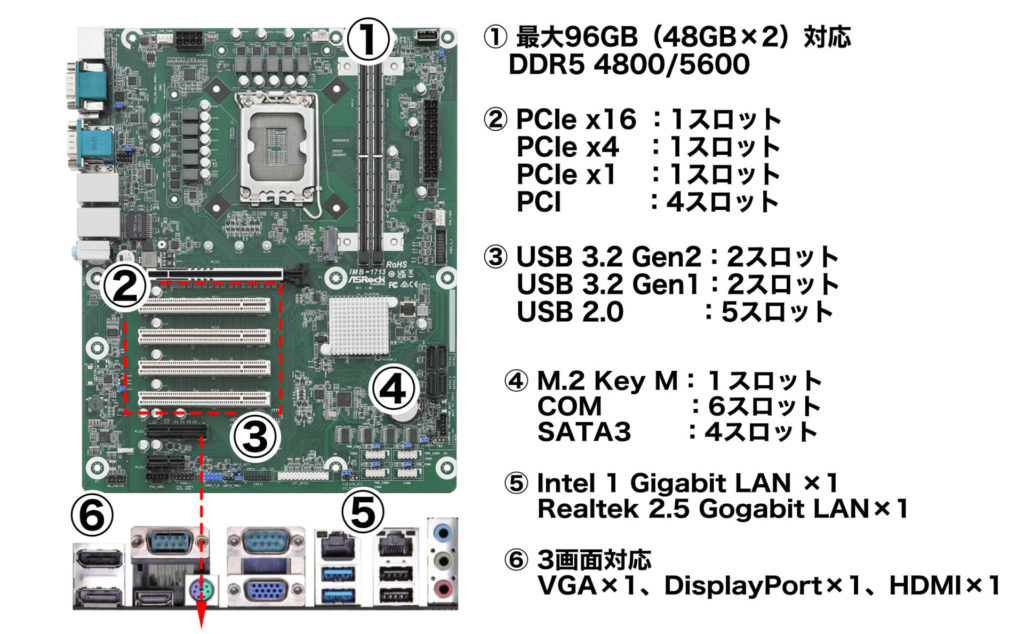 ①
②
③
④
⑤
⑥

RoHS
IMB-1713
ASRock

① 最大96GB（48GB×2）対応
DDR5 4800/5600

② PCIe x16 ：1スロット
PCIe x4 ：1スロット
PCIe x1 ：1スロット
PCI ：4スロット

③ USB 3.2 Gen2：2スロット
USB 3.2 Gen1：2スロット
USB 2.0 ：5スロット

④ M.2 Key M：1スロット
COM ：6スロット
SATA3 ：4スロット

⑤ Intel 1 Gigabit LAN ×1
Realtek 2.5 Gogabit LAN×1

⑥ 3画面対応
VGA×1、DisplayPort×1、HDMI×1